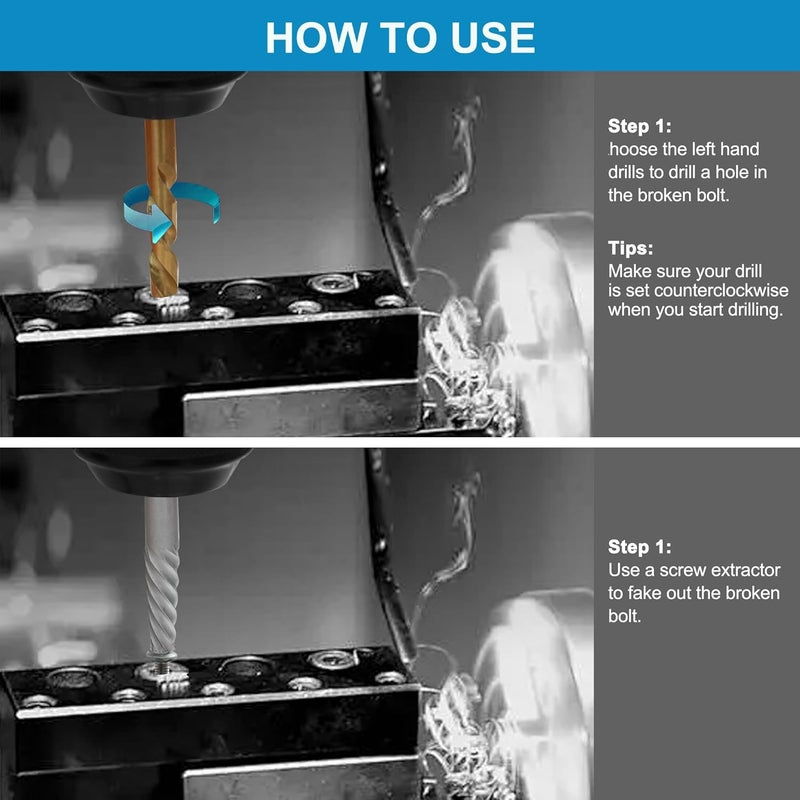 HOW TO USE

Step 1:
hoose the left hand drills to drill a hole in the broken bolt.

Tips:
Make sure your drill is set counterclockwise when you start drilling.

Step 1:
Use a screw extractor to fake out the broken bolt.